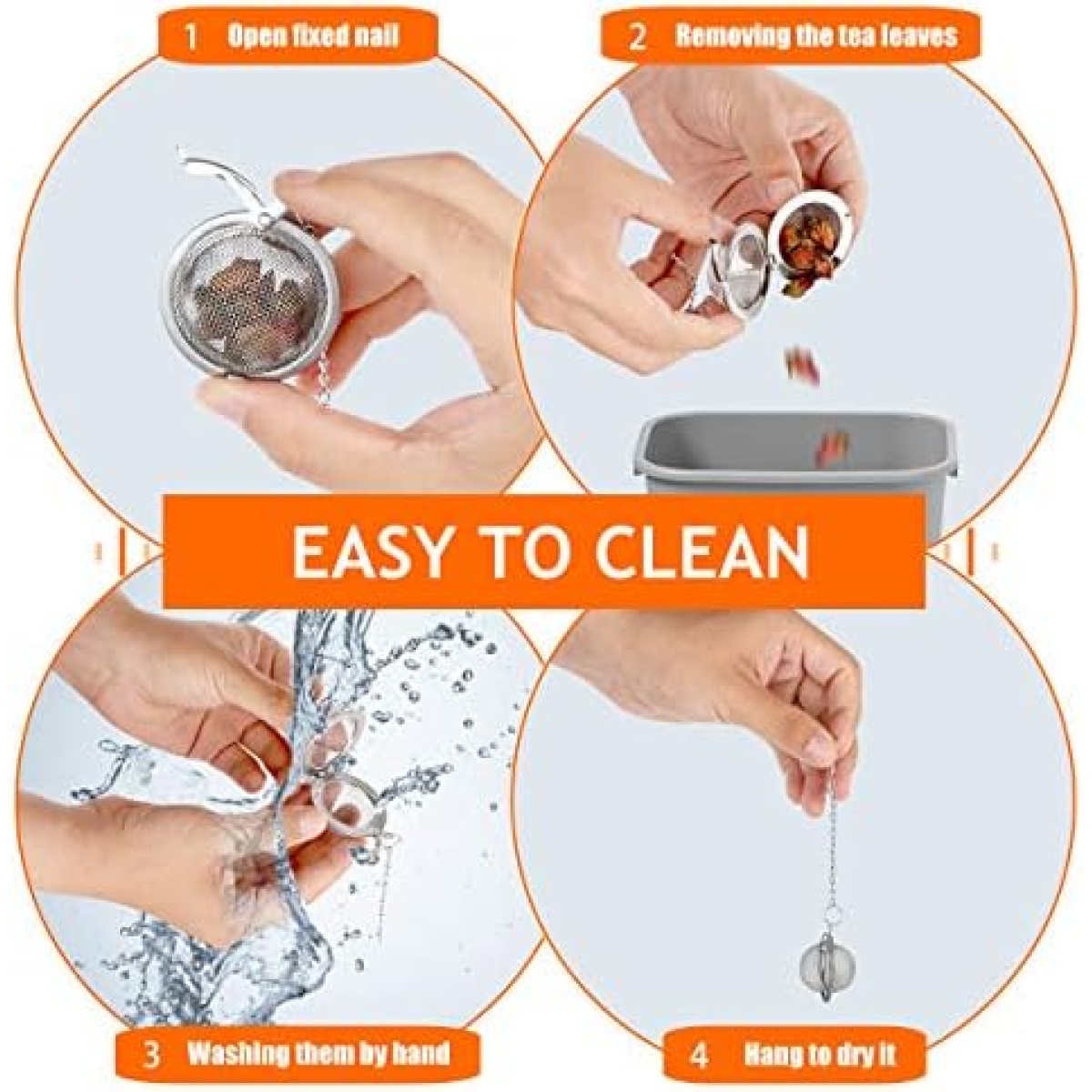 1 Open fixed nail

2 Removing the tea leaves

EASY TO CLEAN

3 Washing them by hand

4 Hang to dry it